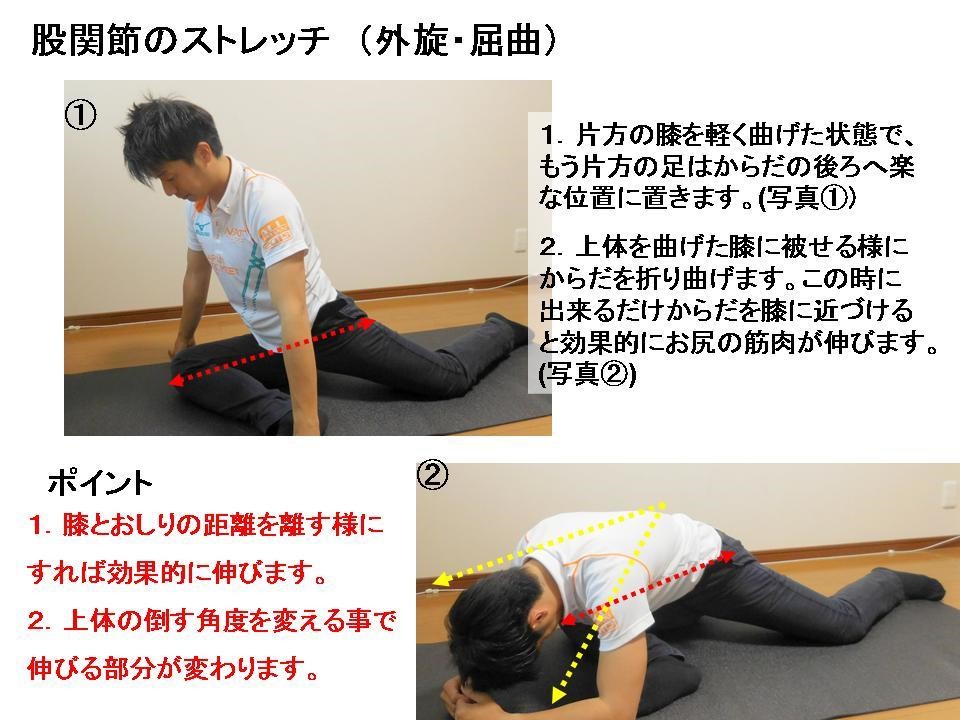 股関節のストレッチ （外旋・屈曲）

①

1. 片方の膝を軽く曲げた状態で、もう片方の足はからだの後ろへ楽な位置に置きます。(写真①)

2. 上体を曲げた膝に被せる様にからだを折り曲げます。この時に出来るだけからだを膝に近づけると効果的にお尻の筋肉が伸びます。(写真②)

ポイント

1. 膝とおしりの距離を離す様にすれば効果的に伸びます。

2. 上体の倒す角度を変える事で伸びる部分が変わります。

②